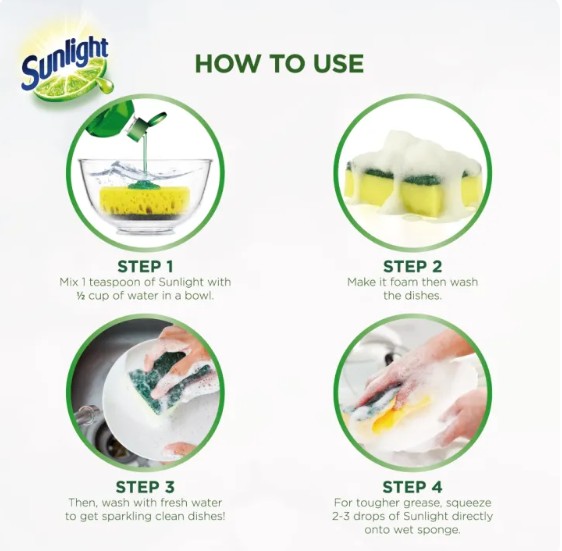 Sunlight

HOW TO USE

STEP 1
Mix 1 teaspoon of Sunlight with ½ cup of water in a bowl.

STEP 2
Make it foam then wash the dishes.

STEP 3
Then, wash with fresh water to get sparkling clean dishes!

STEP 4
For tougher grease, squeeze 2-3 drops of Sunlight directly onto wet sponge.